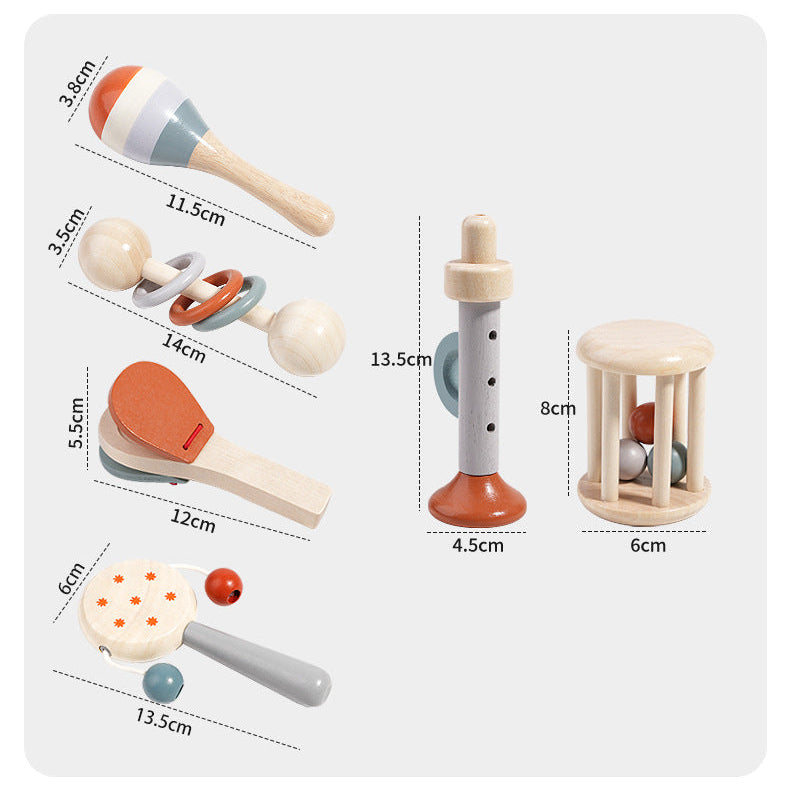 3.8cm
11.5cm
3.5cm
14cm
5.5cm
12cm
6cm
13.5cm
13.5cm
4.5cm
8cm
6cm